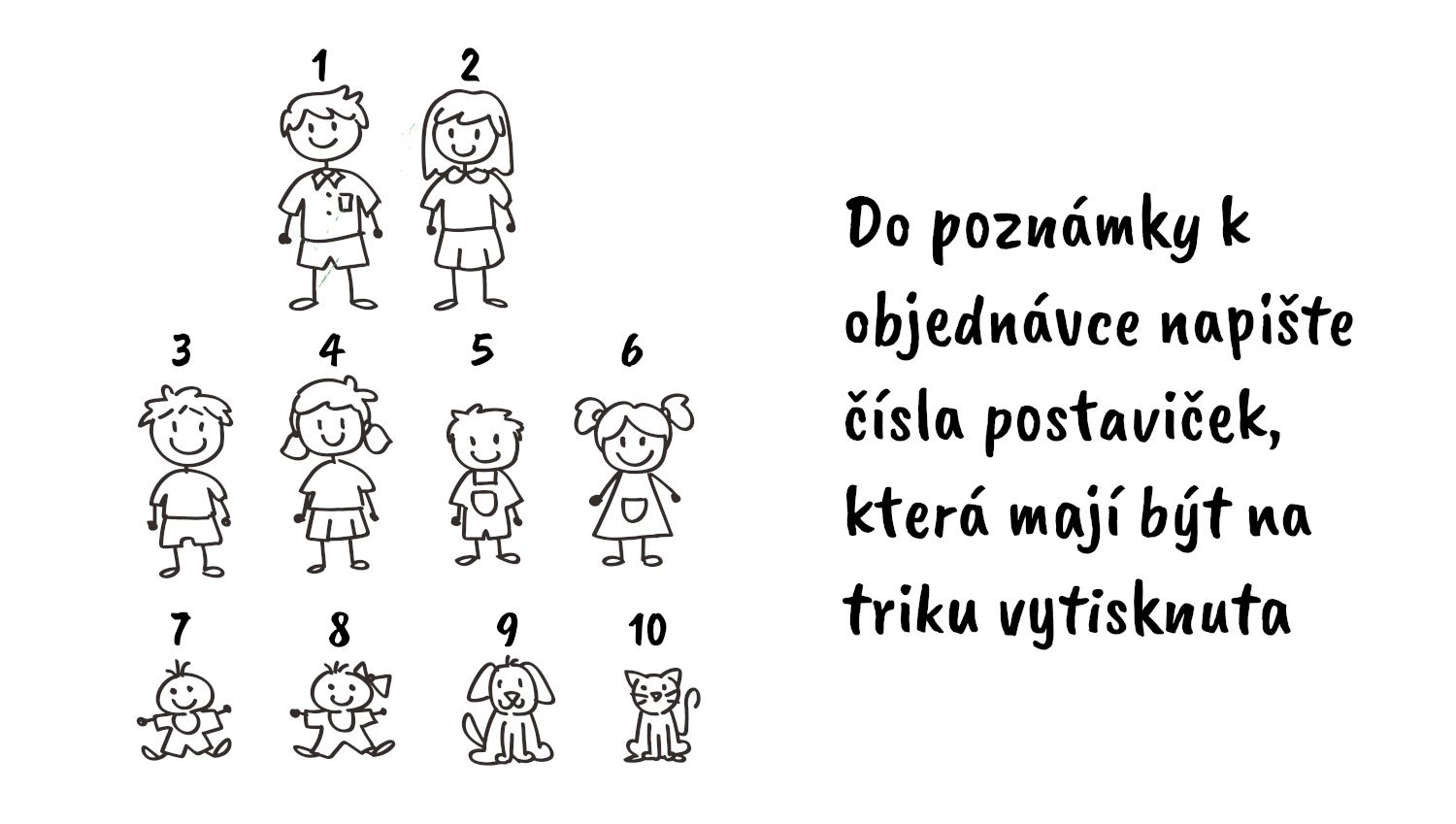 1 2

3 4 5 6

7 8 9 10

Do poznámky k objednávce napište čísla postaviček, která mají být na triku vytisknuta